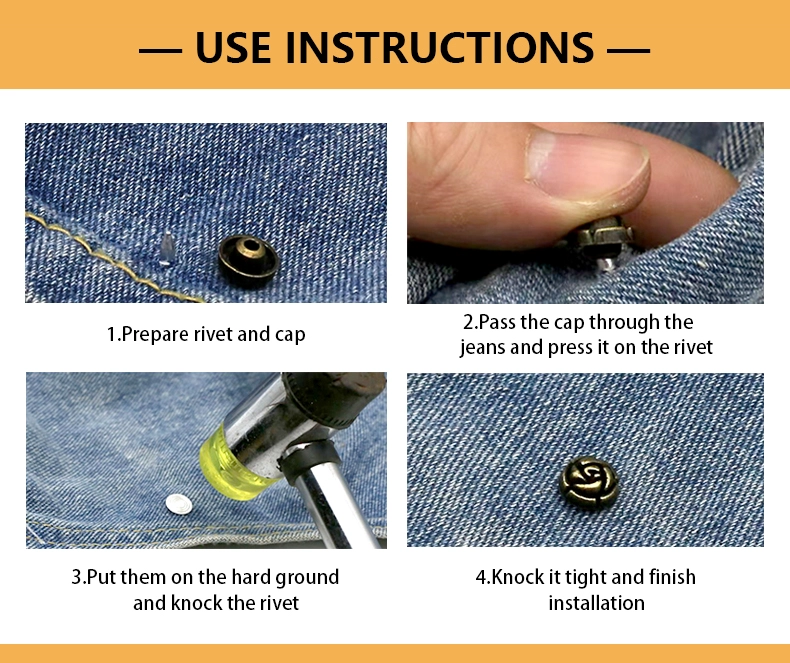 — USE INSTRUCTIONS —

1.Prepare rivet and cap

2.Pass the cap through the jeans and press it on the rivet

3.Put them on the hard ground and knock the rivet

4.Knock it tight and finish installation